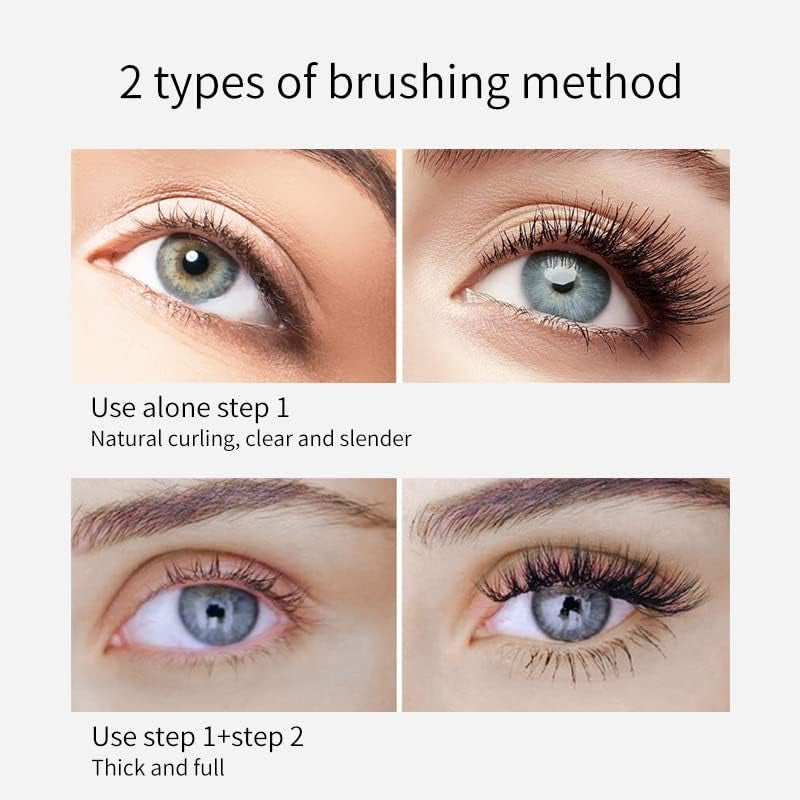 2 types of brushing method

Use alone step 1
Natural curling, clear and slender

Use step 1+step 2
Thick and full