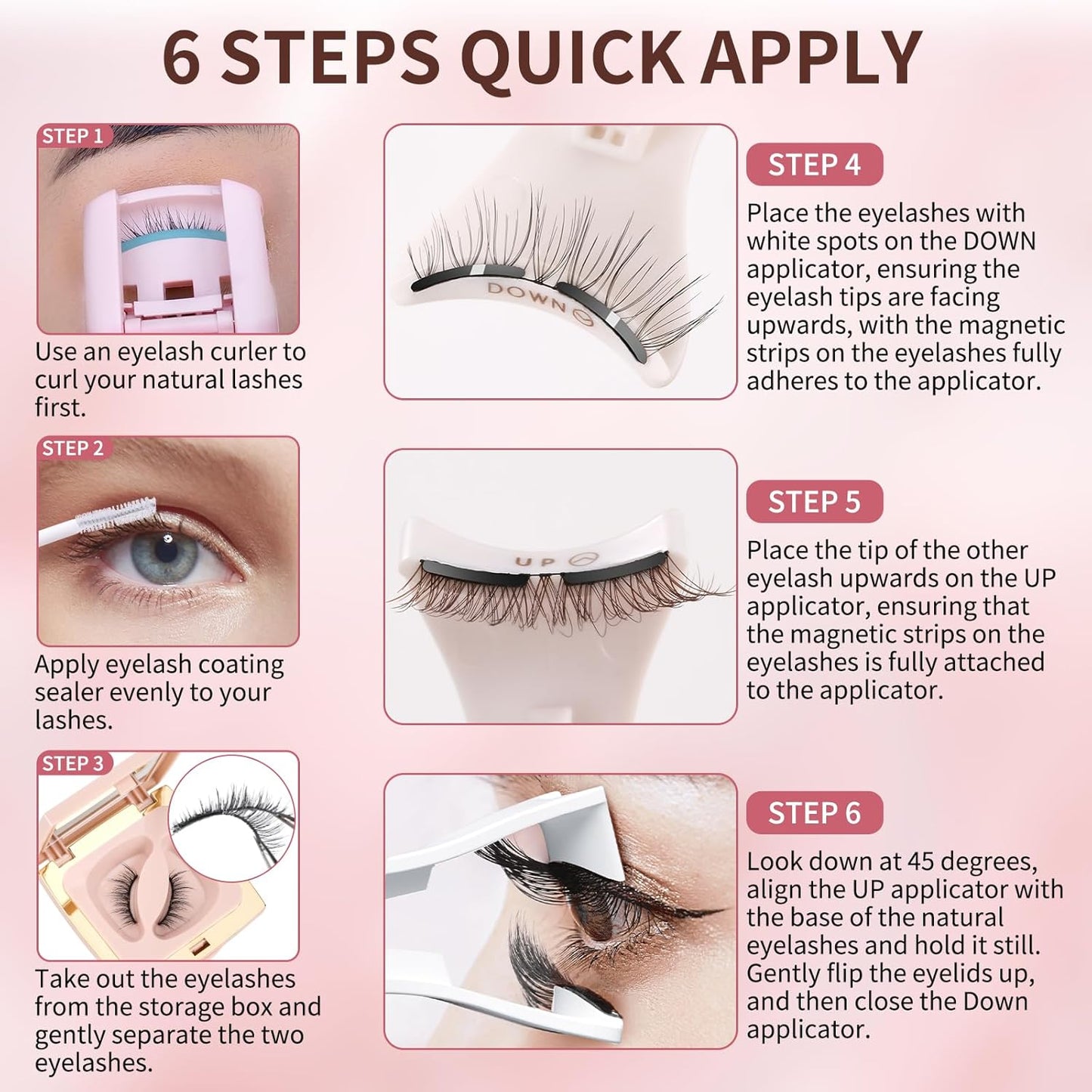 6 STEPS QUICK APPLY

STEP 1

Use an eyelash curler to curl your natural lashes first.

STEP 2

Apply eyelash coating sealer evenly to your lashes.

STEP 3

Take out the eyelashes from the storage box and gently separate the two eyelashes.

DOWN

STEP 4

Place the eyelashes with white spots on the DOWN applicator, ensuring the eyelash tips are facing upwards, with the magnetic strips on the eyelashes fully adheres to the applicator.

UP

STEP 5

Place the tip of the other eyelash upwards on the UP applicator, ensuring that the magnetic strips on the eyelashes is fully attached to the applicator.

STEP 6

Look down at 45 degrees, align the UP applicator with the base of the natural eyelashes and hold it still. Gently flip the eyelids up, and then close the Down applicator.