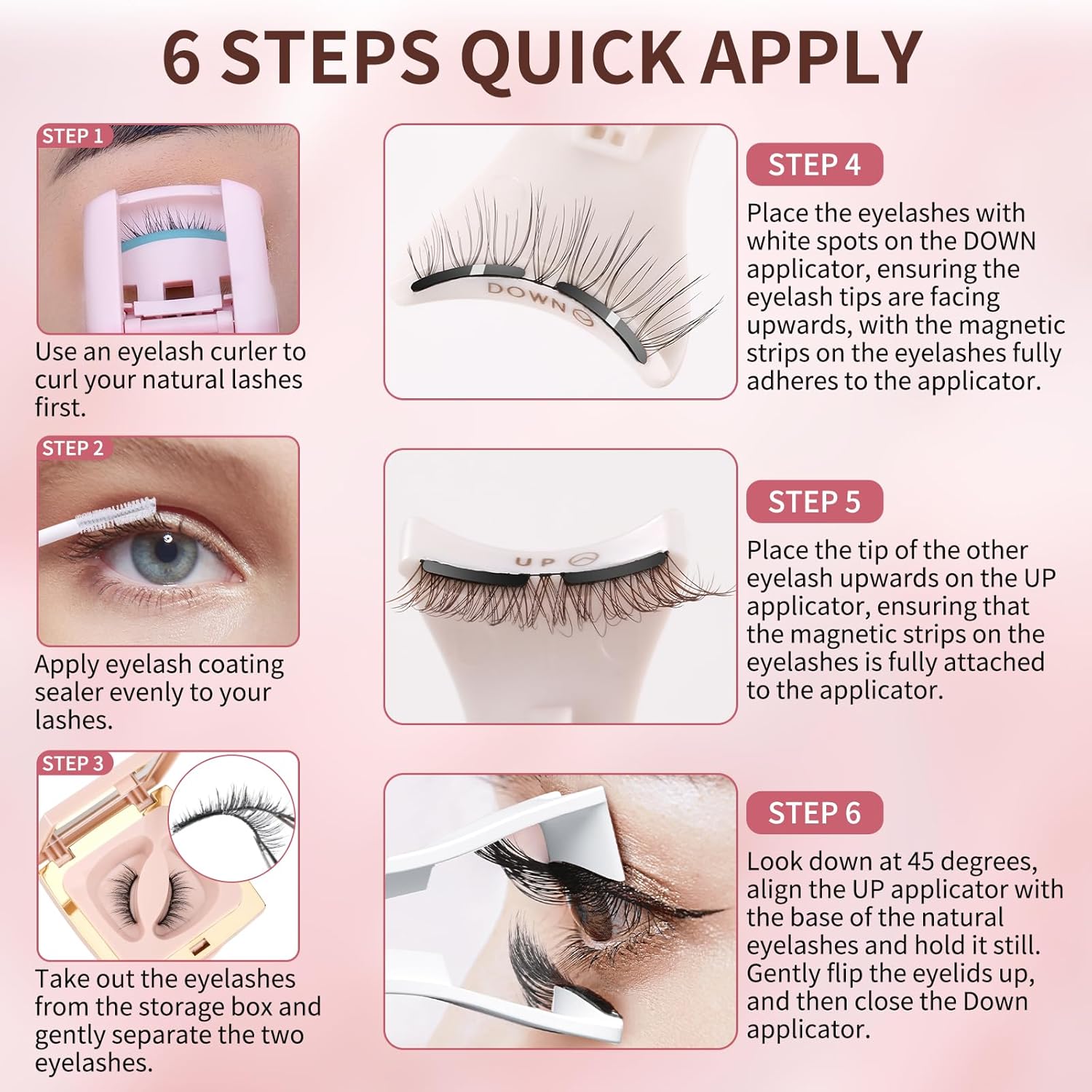 6 STEPS QUICK APPLY

STEP 1

Use an eyelash curler to curl your natural lashes first.

STEP 2

Apply eyelash coating sealer evenly to your lashes.

STEP 3

Take out the eyelashes from the storage box and gently separate the two eyelashes.

DOWN

STEP 4

Place the eyelashes with white spots on the DOWN applicator, ensuring the eyelash tips are facing upwards, with the magnetic strips on the eyelashes fully adheres to the applicator.

UP

STEP 5

Place the tip of the other eyelash upwards on the UP applicator, ensuring that the magnetic strips on the eyelashes is fully attached to the applicator.

STEP 6

Look down at 45 degrees, align the UP applicator with the base of the natural eyelashes and hold it still. Gently flip the eyelids up, and then close the Down applicator.